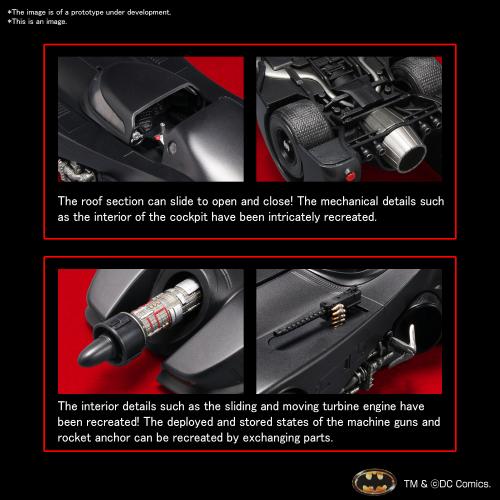 *The image is of a prototype under development.
*This is an image.

The roof section can slide to open and close! The mechanical details such as the interior of the cockpit have been intricately recreated.

The interior details such as the sliding and moving turbine engine have been recreated! The deployed and stored states of the machine guns and rocket anchor can be recreated by exchanging parts.

TM & ©DC Comics.