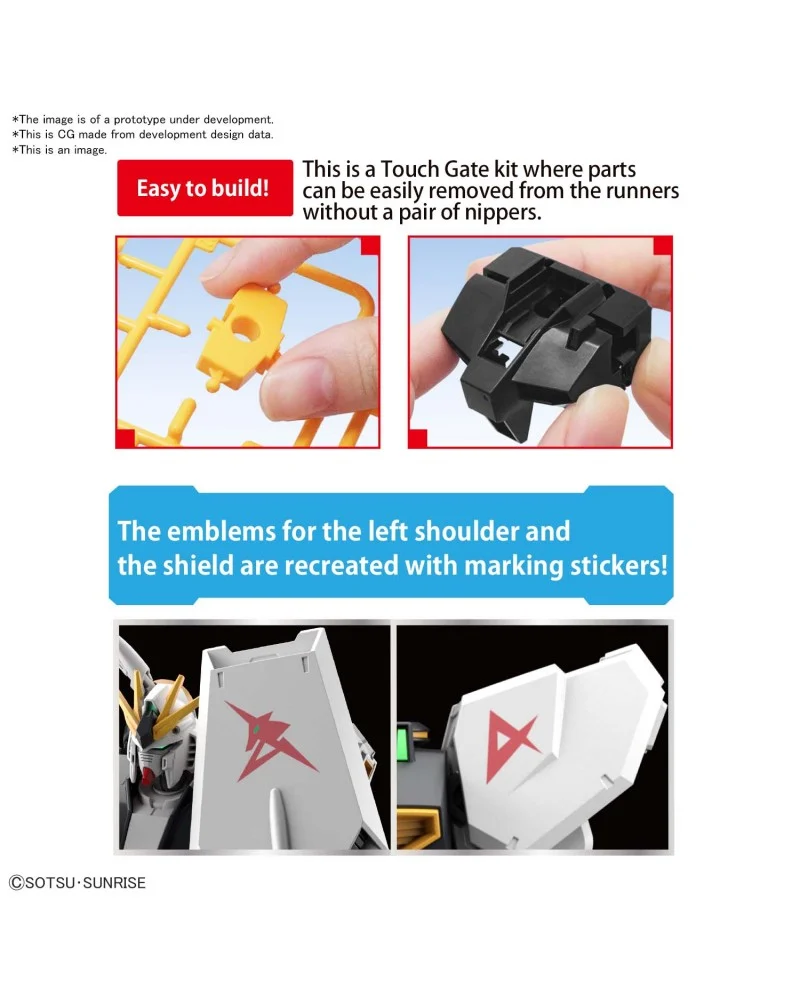 *The image is of a prototype under development.
*This is CG made from development design data.
*This is an image.

Easy to build!

This is a Touch Gate kit where parts can be easily removed from the runners without a pair of nippers.

The emblems for the left shoulder and the shield are recreated with marking stickers!

©SOTSU·SUNRISE