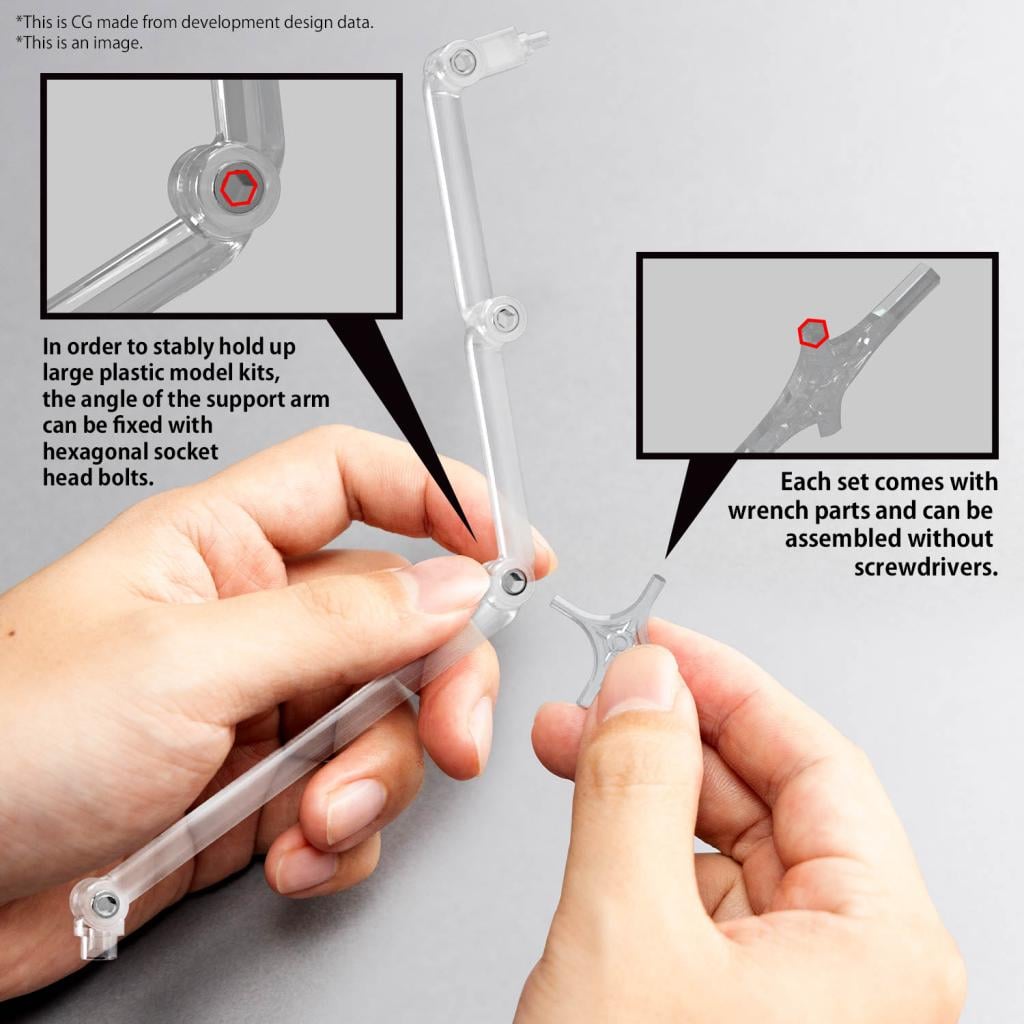 *This is CG made from development design data.
*This is an image.

In order to stably hold up large plastic model kits, the angle of the support arm can be fixed with hexagonal socket head bolts.

Each set comes with wrench parts and can be assembled without screwdrivers.