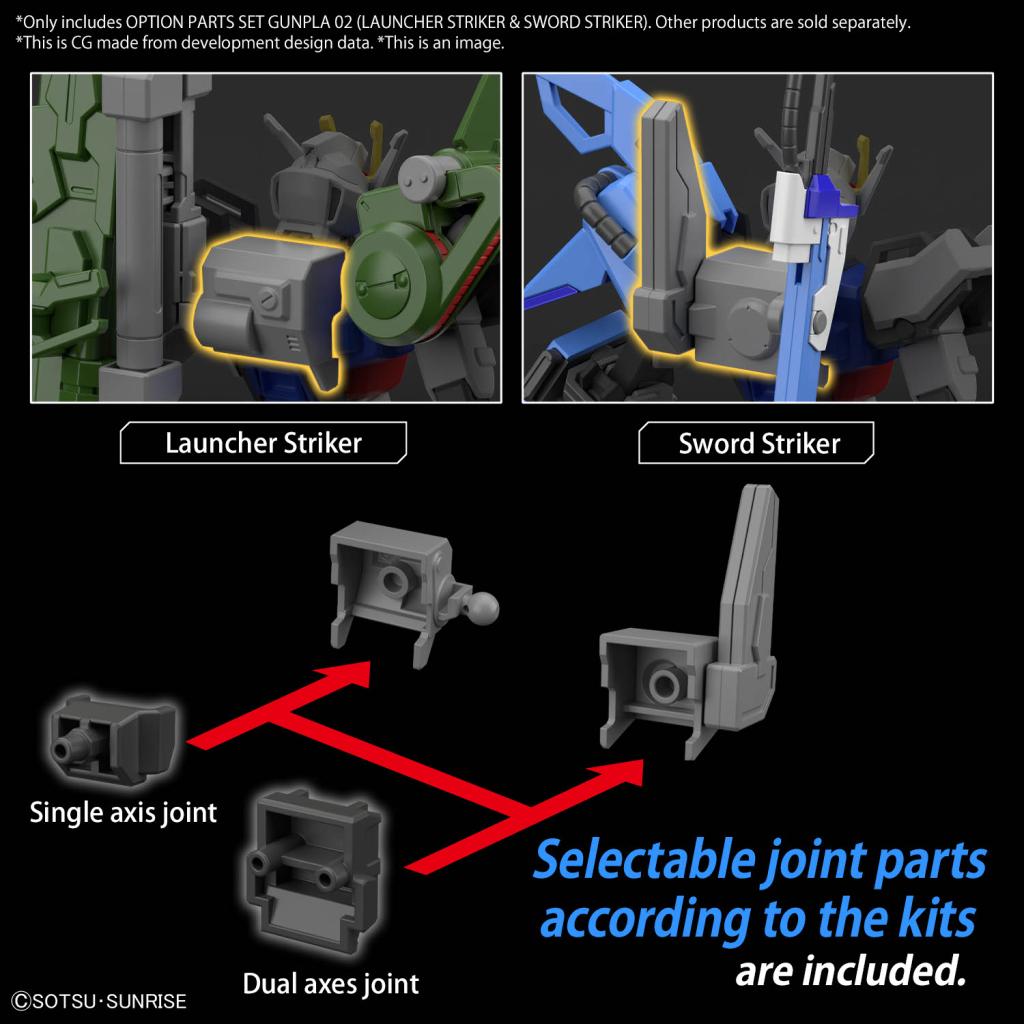 *Only includes OPTION PARTS SET GUNPLA 02 (LAUNCHER STRIKER & SWORD STRIKER). Other products are sold separately.
*This is CG made from development design data. *This is an image.

Launcher Striker

Sword Striker

Single axis joint

Dual axes joint

Selectable joint parts according to the kits are included.

©SOTSU·SUNRISE