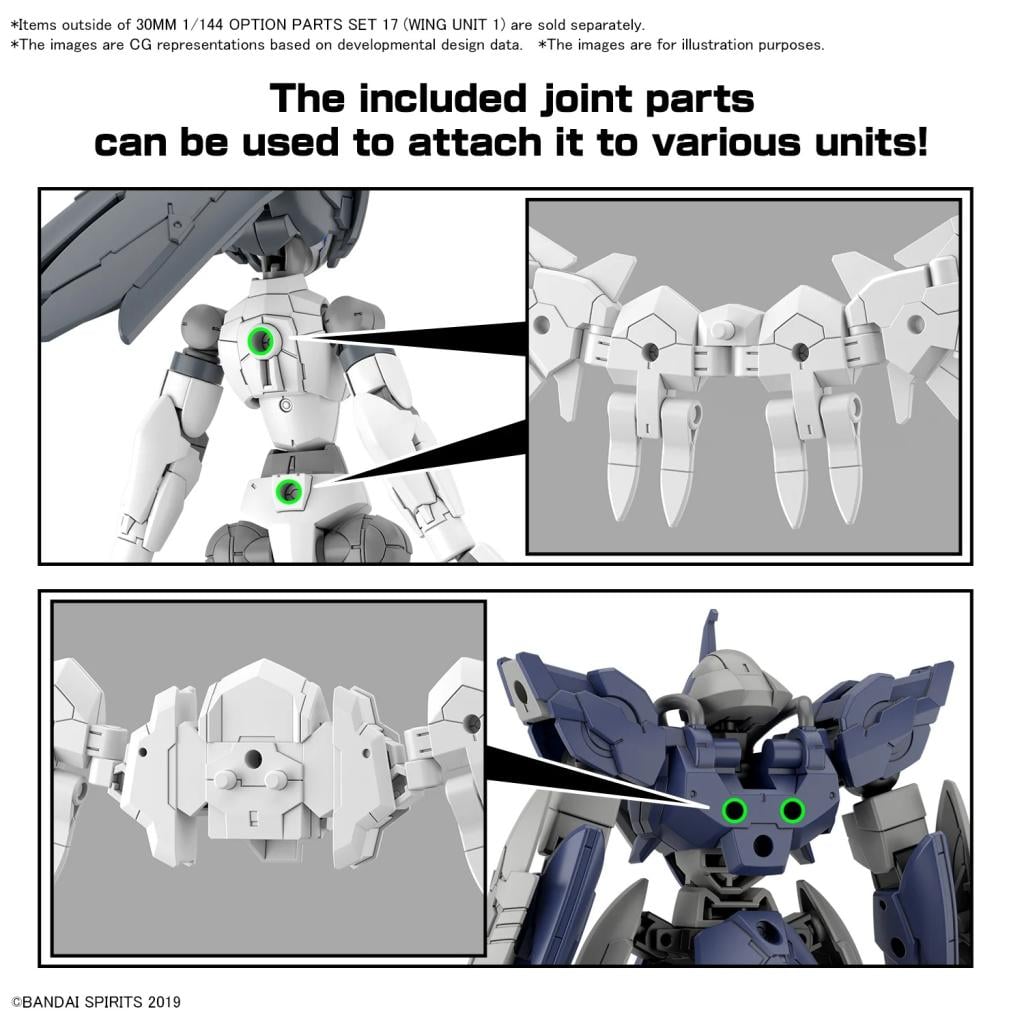 *Items outside of 30MM 1/144 OPTION PARTS SET 17 (WING UNIT 1) are sold separately.
*The images are CG representations based on developmental design data. *The images are for illustration purposes.

The included joint parts can be used to attach it to various units!

©BANDAI SPIRITS 2019